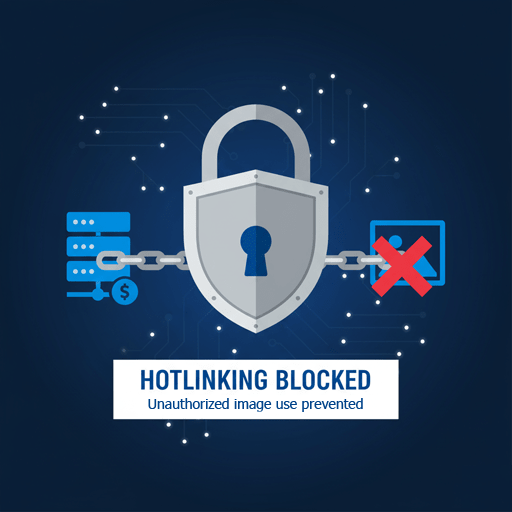 $
HOTLINKING BLOCKED
Unauthorized image use prevented